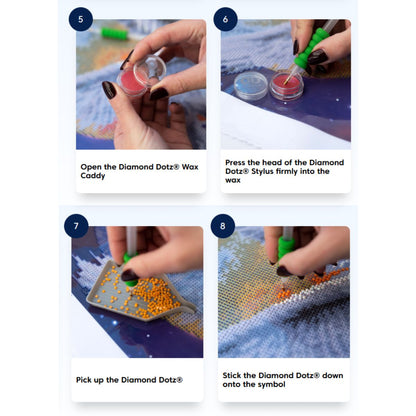 5

Open the Diamond Dotz® Wax Caddy

6

Press the head of the Diamond Dotz® Stylus firmly into the wax

7

Pick up the Diamond Dotz®

8

Stick the Diamond Dotz® down onto the symbol